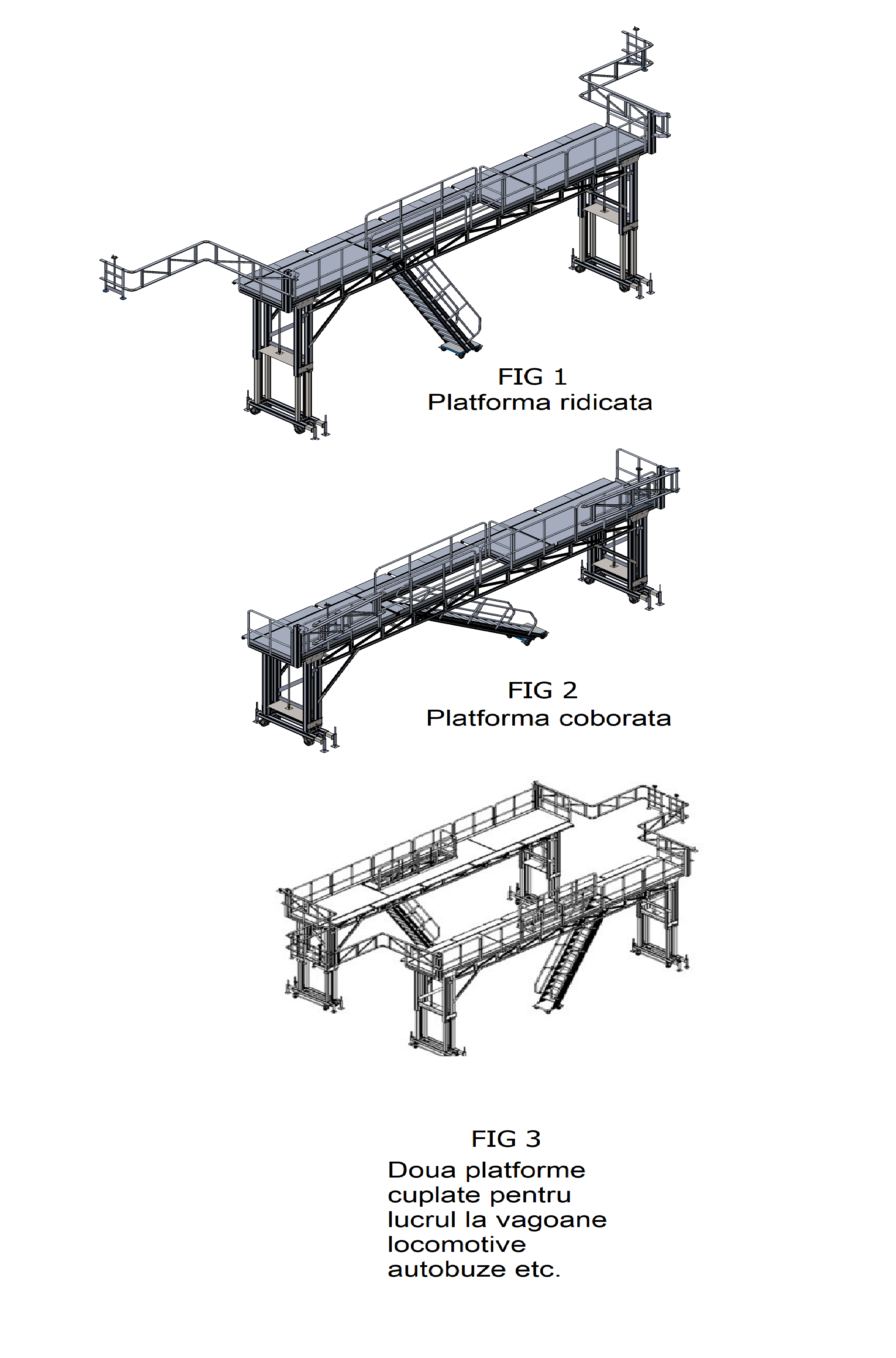 FIG 1
Platforma ridicata

FIG 2
Platforma coborata

FIG 3
Doua platforme cuplate pentru lucrul la vagoane locomotive autobuze etc.